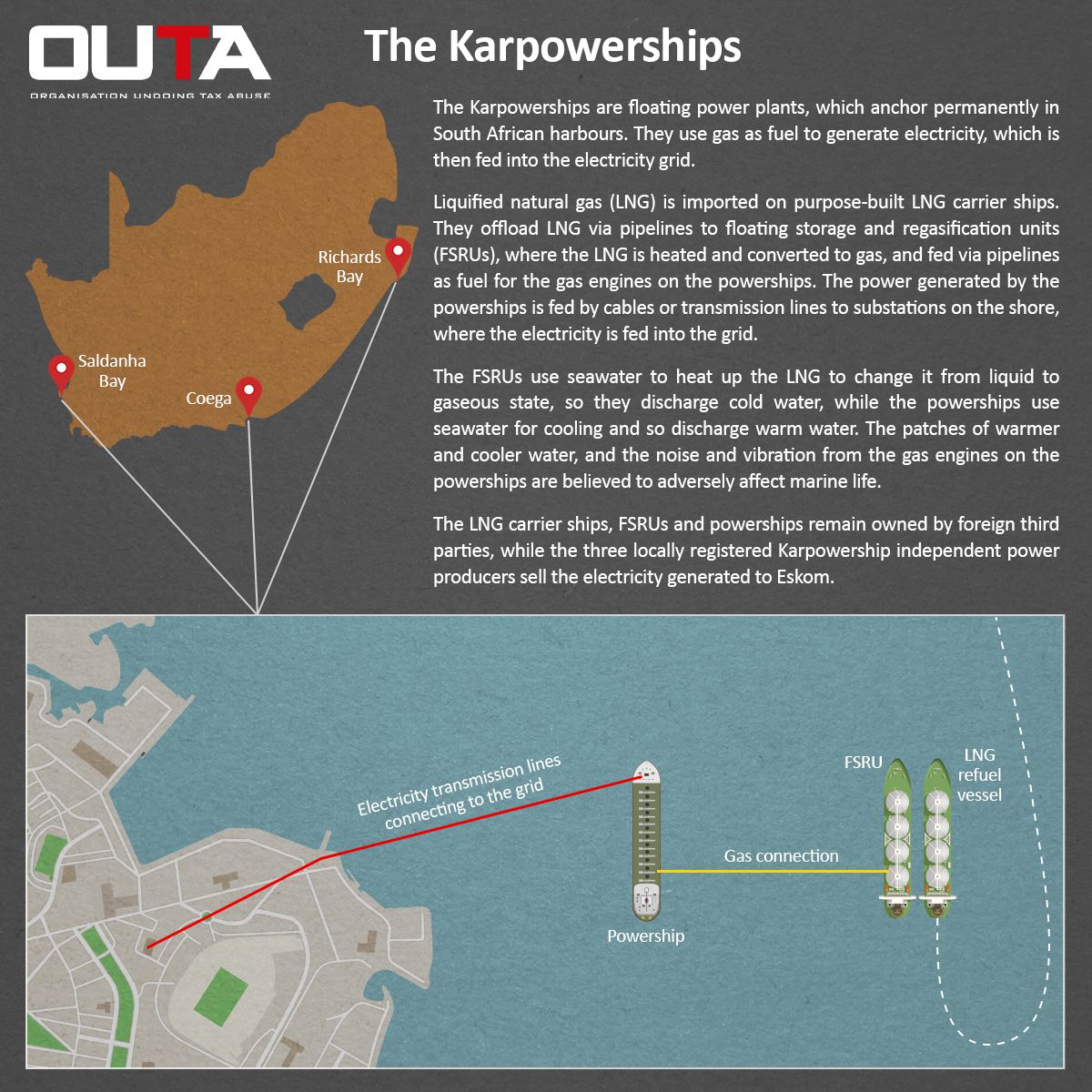 OUTA
ORGANISATION UNDOING TAX ABUSE

The Karpowerships

The Karpowerships are floating power plants, which anchor permanently in South African harbours. They use gas as fuel to generate electricity, which is then fed into the electricity grid.

Liquified natural gas (LNG) is imported on purpose-built LNG carrier ships. They offload LNG via pipelines to floating storage and regasification units (FSRUs), where the LNG is heated and converted to gas, and fed via pipelines as fuel for the gas engines on the powerships. The power generated by the powerships is fed by cables or transmission lines to substations on the shore, where the electricity is fed into the grid.

The FSRUs use seawater to heat up the LNG to change it from liquid to gaseous state, so they discharge cold water, while the powerships use seawater for cooling and so discharge warm water. The patches of warmer and cooler water, and the noise and vibration from the gas engines on the powerships are believed to adversely affect marine life.

The LNG carrier ships, FSRUs and powerships remain owned by foreign third parties, while the three locally registered Karpowership independent power producers sell the electricity generated to Eskom.

Richards Bay
Saldanha Bay
Coega

Electricity transmission lines connecting to the grid
Powership
Gas connection
FSRU
LNG refuel vessel